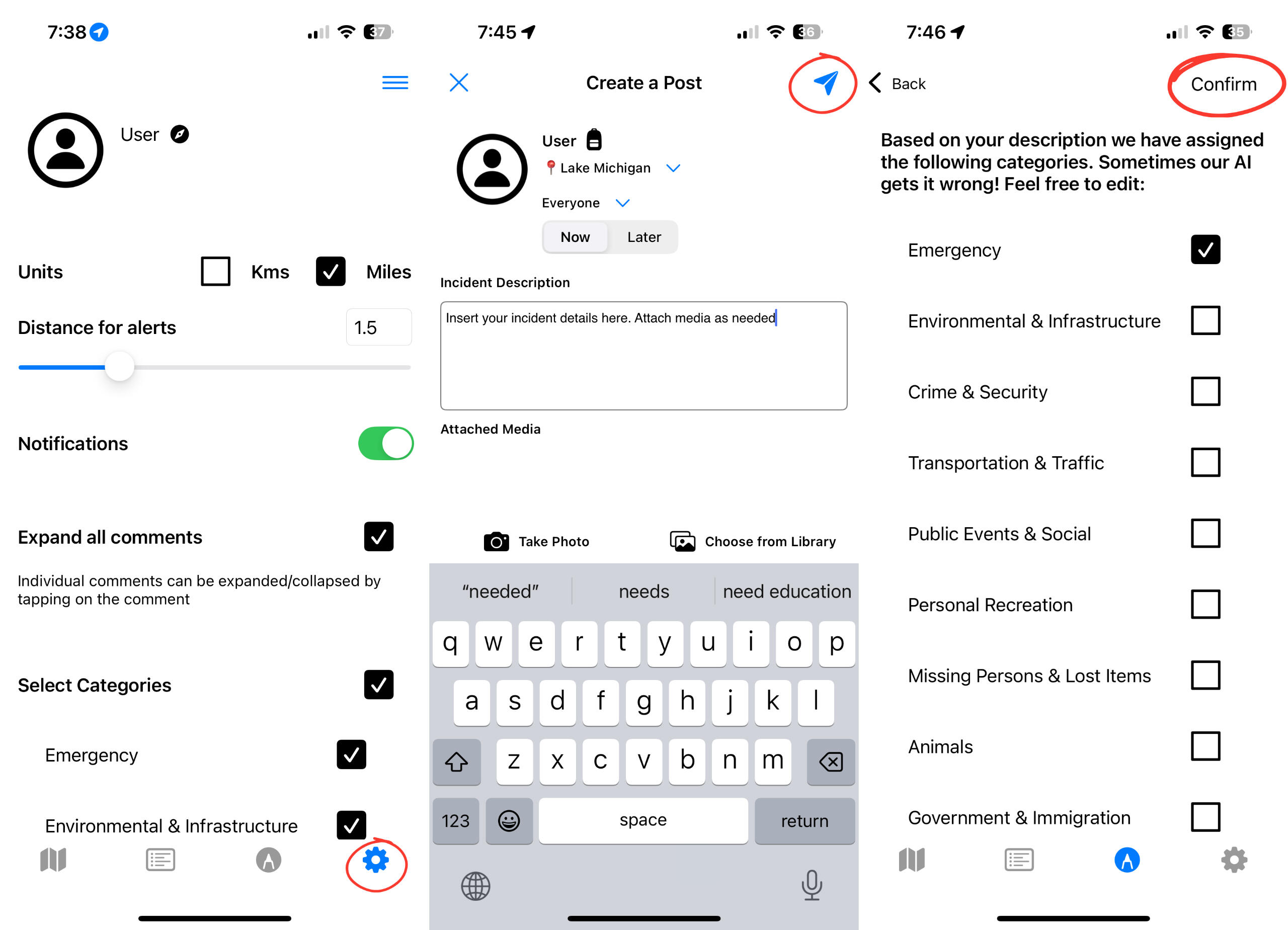 7:38 37

User

Units Kms Miles

Distance for alerts 1.5

Notifications

Expand all comments

Individual comments can be expanded/collapsed by tapping on the comment

Select Categories

Emergency

Environmental & Infrastructure

7:45 36

Create a Post

User

Lake Michigan

Everyone

Now Later

Incident Description

Insert your incident details here. Attach media as needed

Attached Media

Take Photo Choose from Library

"needed" needs need education

q w e r t y u i o p
a s d f g h j k l
z x c v b n m
123 space return

7:46 35

Back Confirm

Based on your description we have assigned the following categories. Sometimes our AI gets it wrong! Feel free to edit:

Emergency

Environmental & Infrastructure

Crime & Security

Transportation & Traffic

Public Events & Social

Personal Recreation

Missing Persons & Lost Items

Animals

Government & Immigration